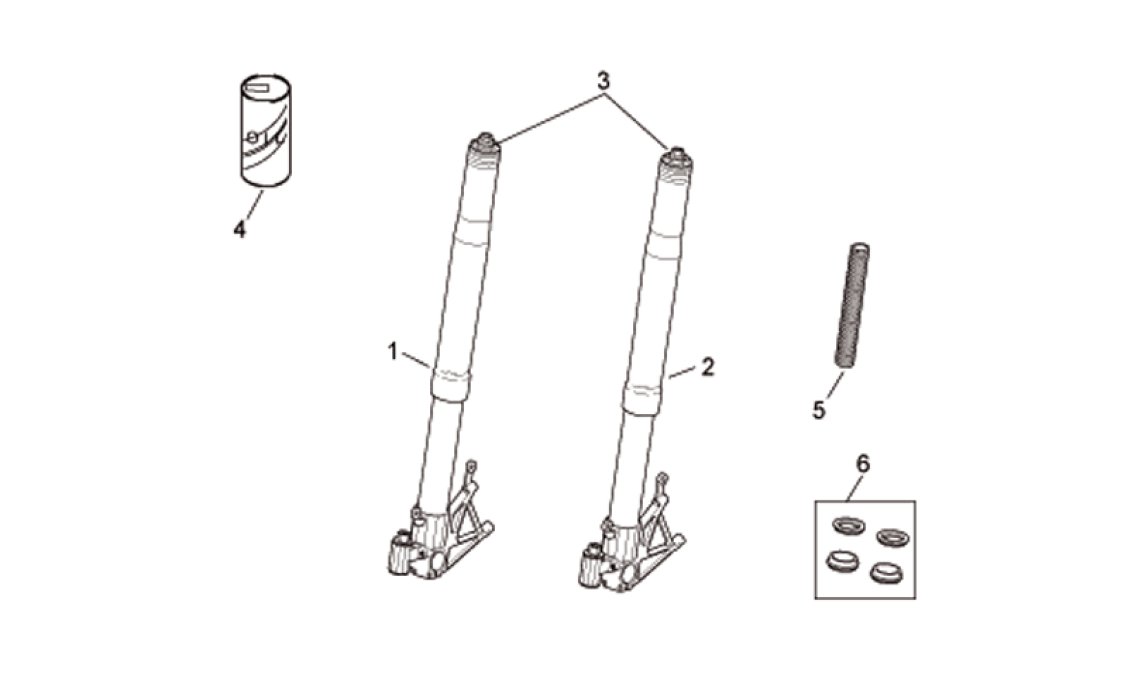 3
4
1
2
5
6