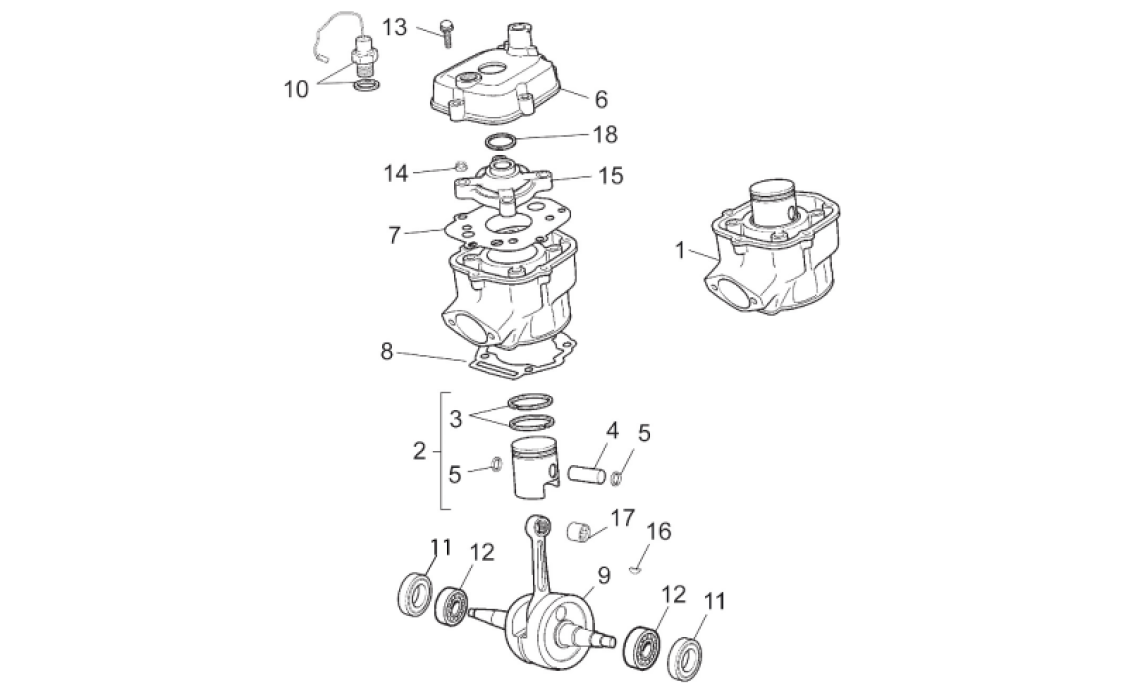 13
10
6
18
14
15
7
1
8
3
2
4
5
5
17
16
11
12
9
12
11